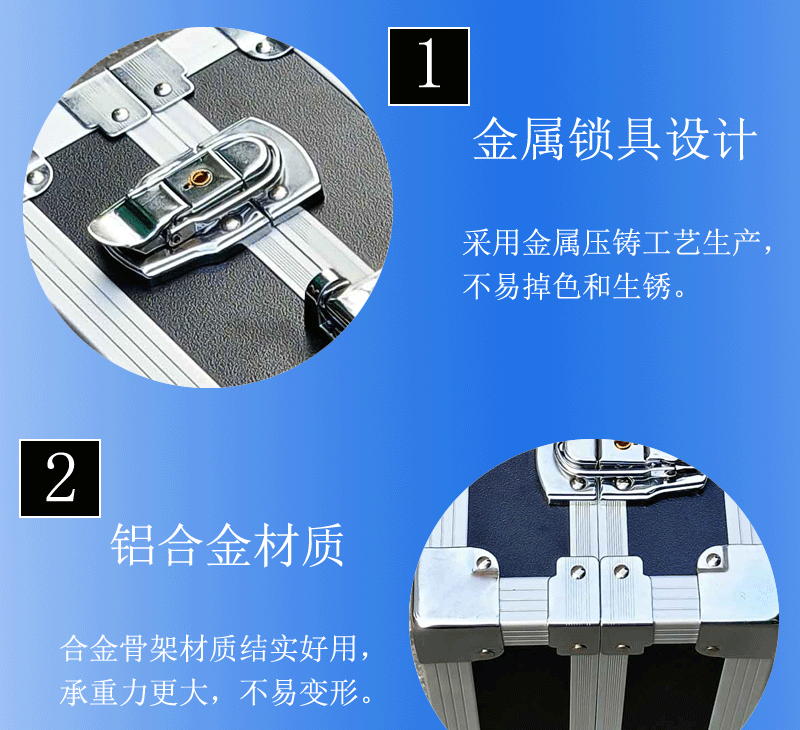 1

金属锁具设计

采用金属压铸工艺生产，不易掉色和生锈。

2

铝合金材质

合金骨架材质结实好用，承重力更大，不易变形。